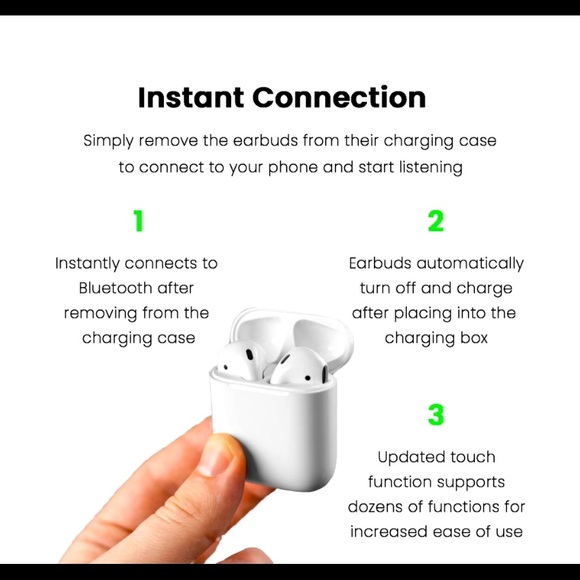 Instant Connection

Simply remove the earbuds from their charging case to connect to your phone and start listening

1

Instantly connects to Bluetooth after removing from the charging case

2

Earbuds automatically turn off and charge after placing into the charging box

3

Updated touch function supports dozens of functions for increased ease of use